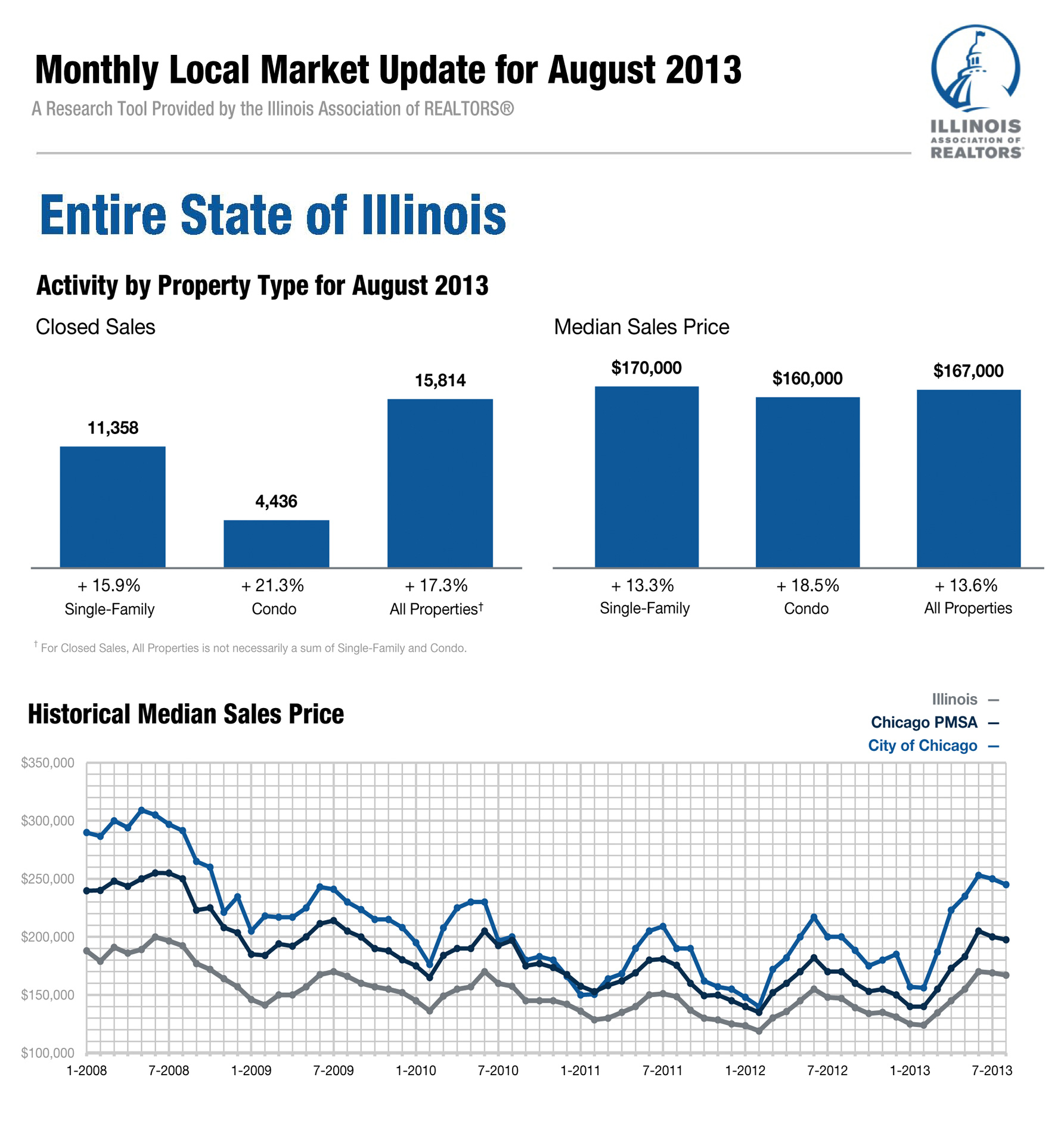 Monthly Local Market Update for August 2013

A Research Tool Provided by the Illinois Association of REALTORS®

ILLINOIS ASSOCIATION OF REALTORS®

Entire State of Illinois

Activity by Property Type for August 2013

Closed Sales

11,358
4,436
15,814

+ 15.9%
Single-Family

+ 21.3%
Condo

+ 17.3%
All Properties†

Median Sales Price

$170,000
$160,000
$167,000

+ 13.3%
Single-Family

+ 18.5%
Condo

+ 13.6%
All Properties

† For Closed Sales, All Properties is not necessarily a sum of Single-Family and Condo.

Historical Median Sales Price

Illinois —
Chicago PMSA —
City of Chicago —

$350,000
$300,000
$250,000
$200,000
$150,000
$100,000

1-2008
7-2008
1-2009
7-2009
1-2010
7-2010
1-2011
7-2011
1-2012
7-2012
1-2013
7-2013