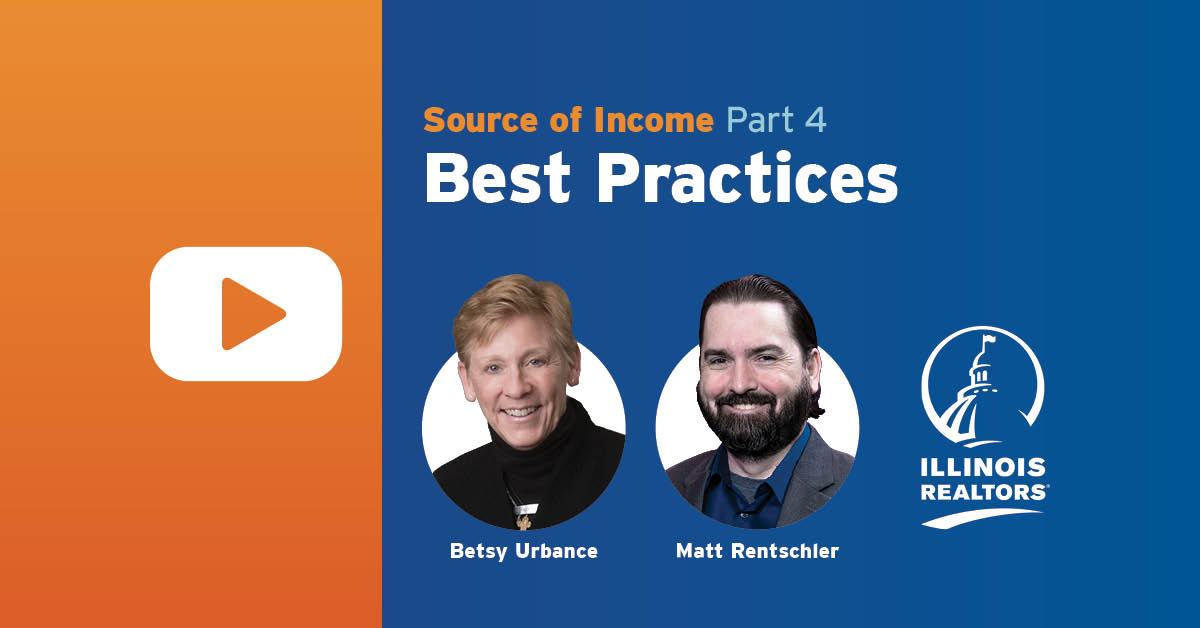 Source of Income Part 4
Best Practices

Betsy Urbance

Matt Rentschler

ILLINOIS
REALTORS®