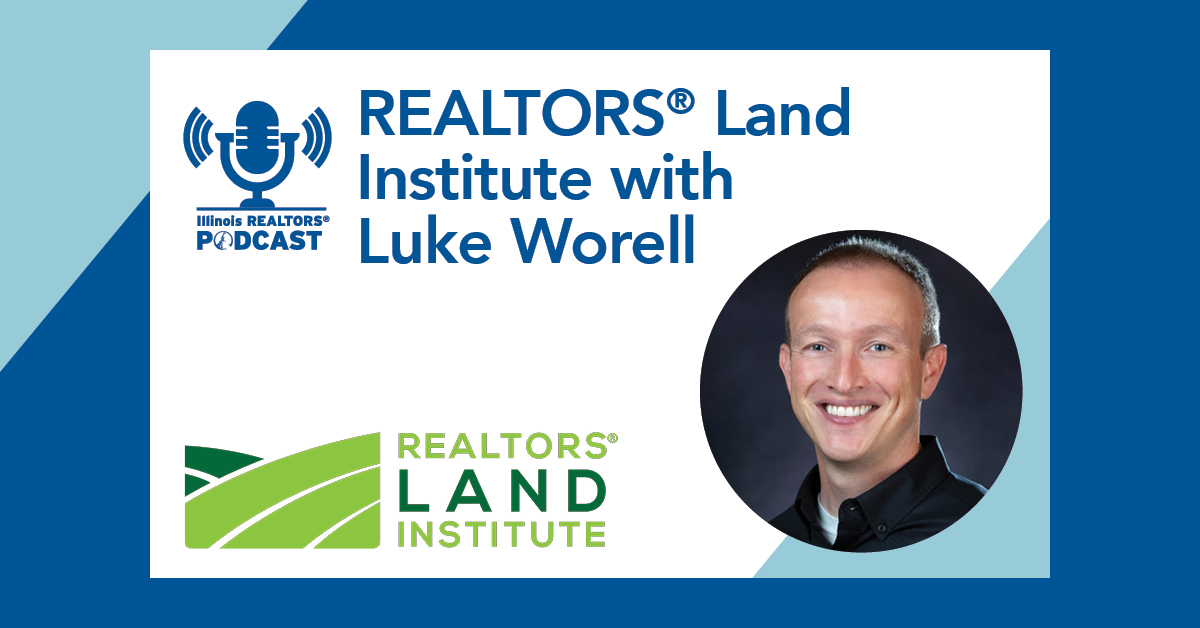 Illinois REALTORS®
PODCAST

REALTORS® Land Institute with Luke Worell

REALTORS®
LAND
INSTITUTE