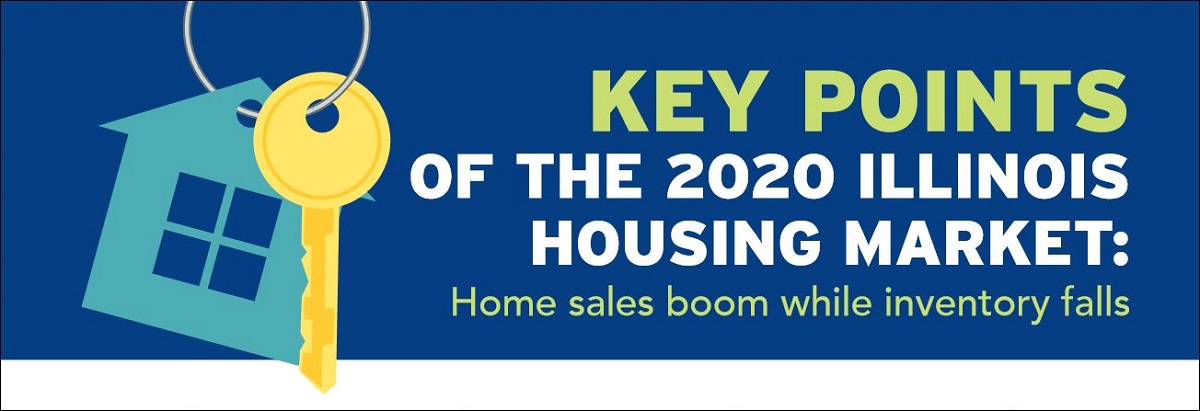 KEY POINTS
OF THE 2020 ILLINOIS HOUSING MARKET:
Home sales boom while inventory falls